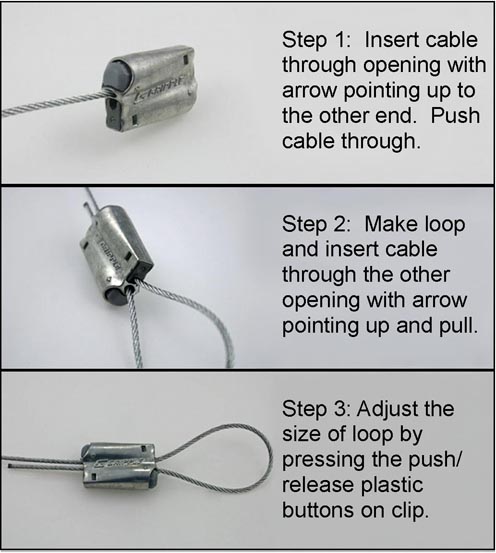 Step 1: Insert cable through opening with arrow pointing up to the other end. Push cable through.

Step 2: Make loop and insert cable through the other opening with arrow pointing up and pull.

Step 3: Adjust the size of loop by pressing the push/ release plastic buttons on clip.