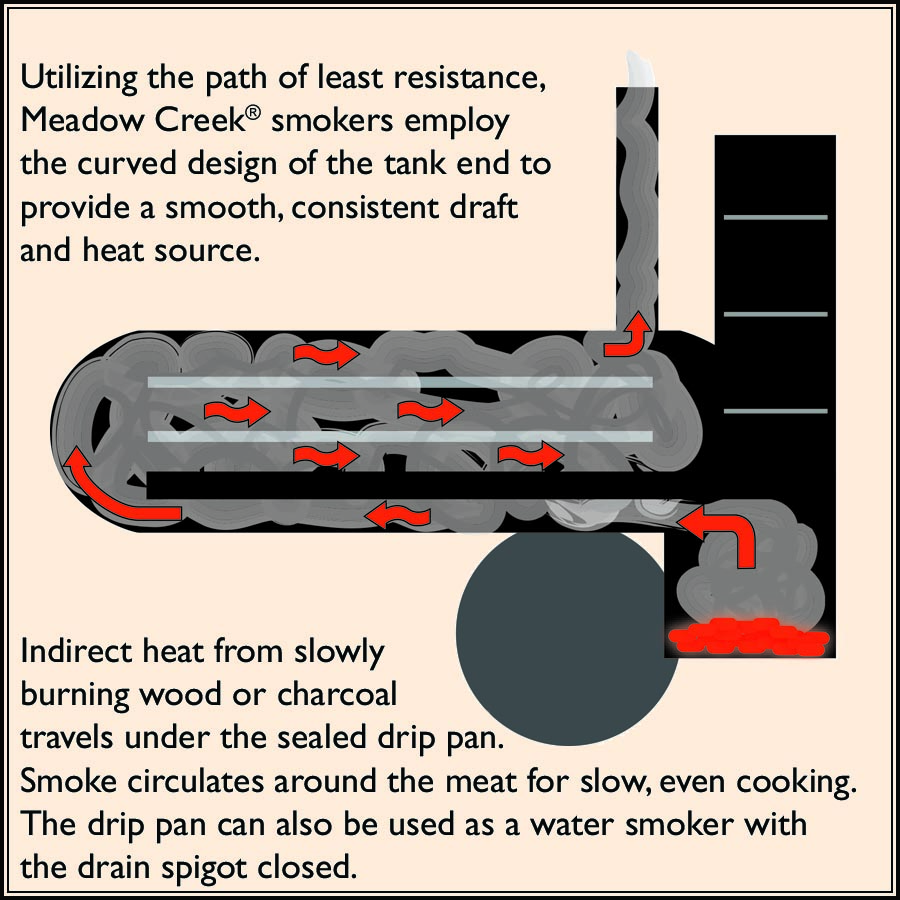 Utilizing the path of least resistance, Meadow Creek® smokers employ the curved design of the tank end to provide a smooth, consistent draft and heat source.

Indirect heat from slowly burning wood or charcoal travels under the sealed drip pan. Smoke circulates around the meat for slow, even cooking. The drip pan can also be used as a water smoker with the drain spigot closed.